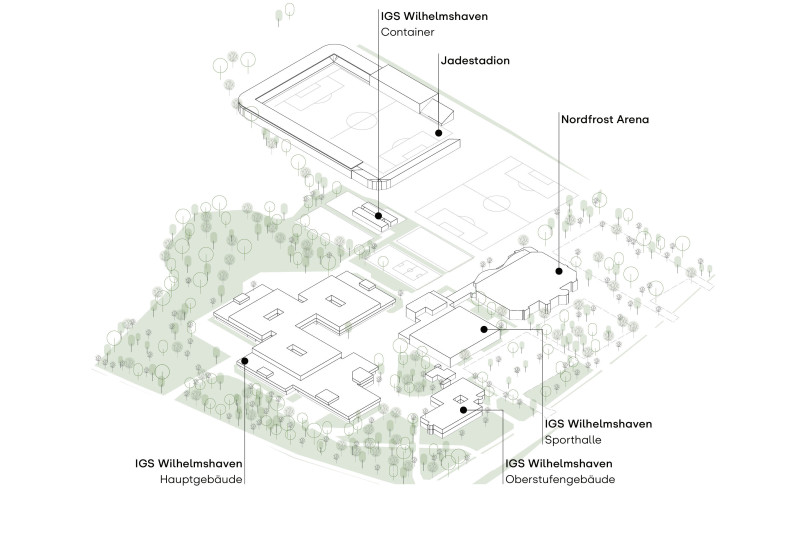 IGS Wilhelmshaven
Container

Jadestadion

Nordfrost Arena

IGS Wilhelmshaven
Sporthalle

IGS Wilhelmshaven
Hauptgebäude

IGS Wilhelmshaven
Oberstufengebäude